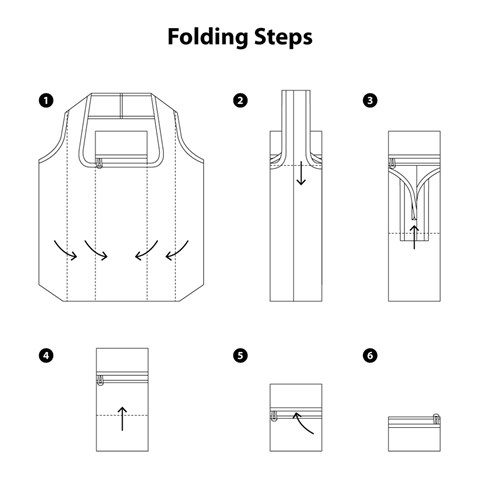 Folding Steps

1

2

3

4

5

6